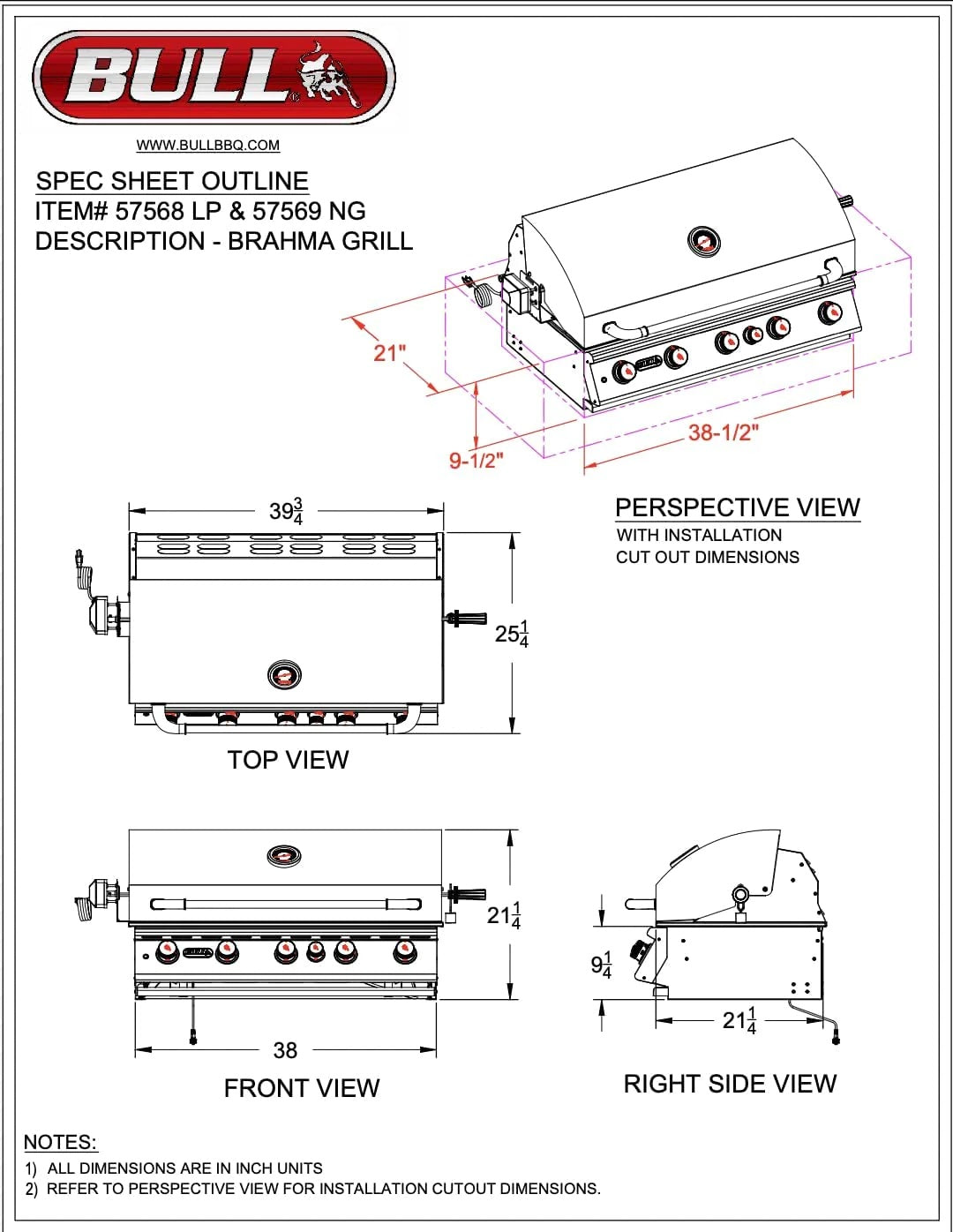 BULL

WWW.BULLBBQ.COM

SPEC SHEET OUTLINE
ITEM# 57568 LP & 57569 NG
DESCRIPTION - BRAHMA GRILL

21"

9-1/2"

38-1/2"

PERSPECTIVE VIEW
WITH INSTALLATION
CUT OUT DIMENSIONS

$39\frac{3}{4}$

$25\frac{1}{4}$

TOP VIEW

$21\frac{1}{4}$

38

FRONT VIEW

$9\frac{1}{4}$

$21\frac{1}{4}$

RIGHT SIDE VIEW

NOTES:
1) ALL DIMENSIONS ARE IN INCH UNITS
2) REFER TO PERSPECTIVE VIEW FOR INSTALLATION CUTOUT DIMENSIONS.