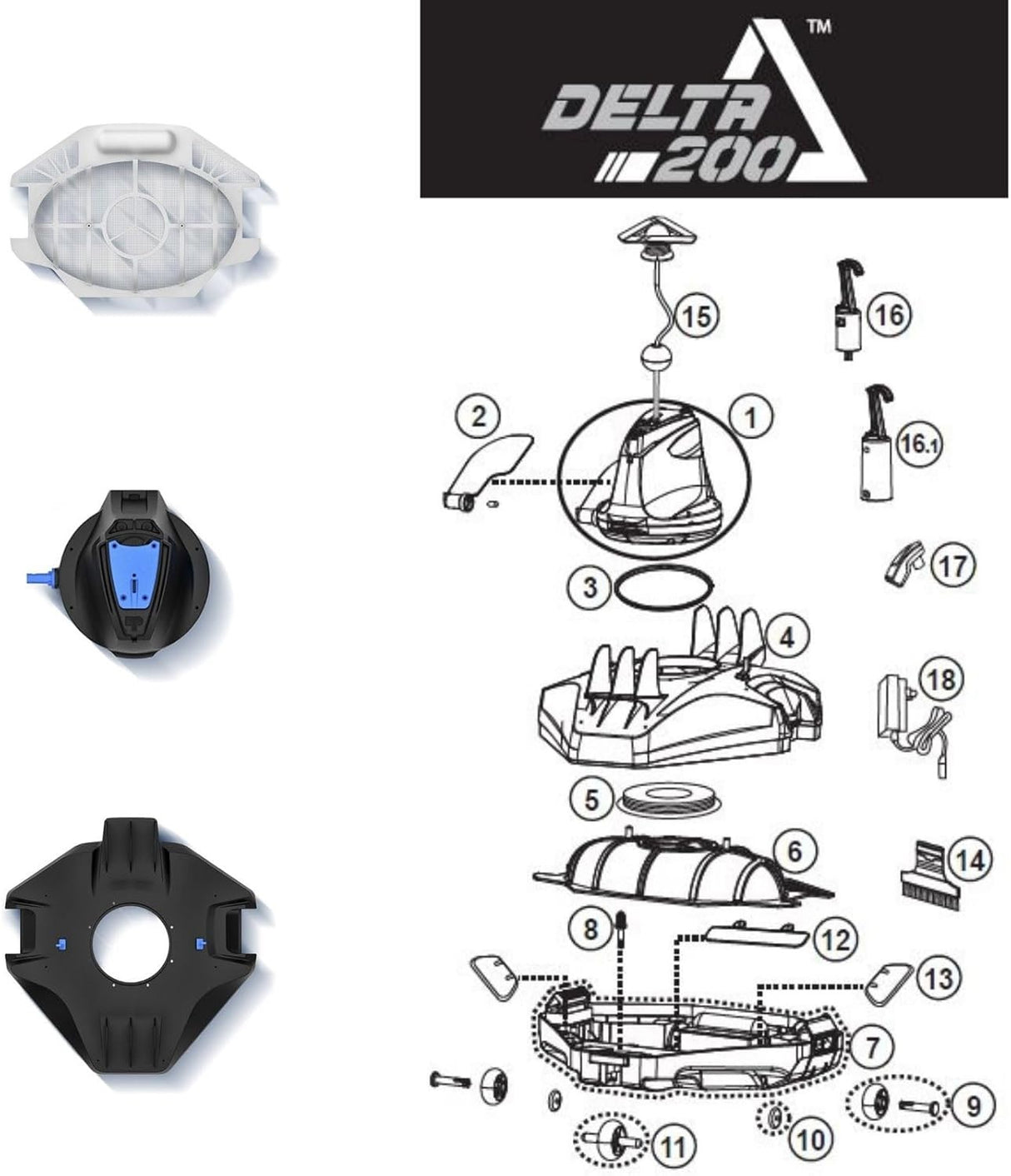 DELTA 200 ™

15
16
2
1
16.1
3
17
4
18
5
6
14
8
12
13
7
9
10
11