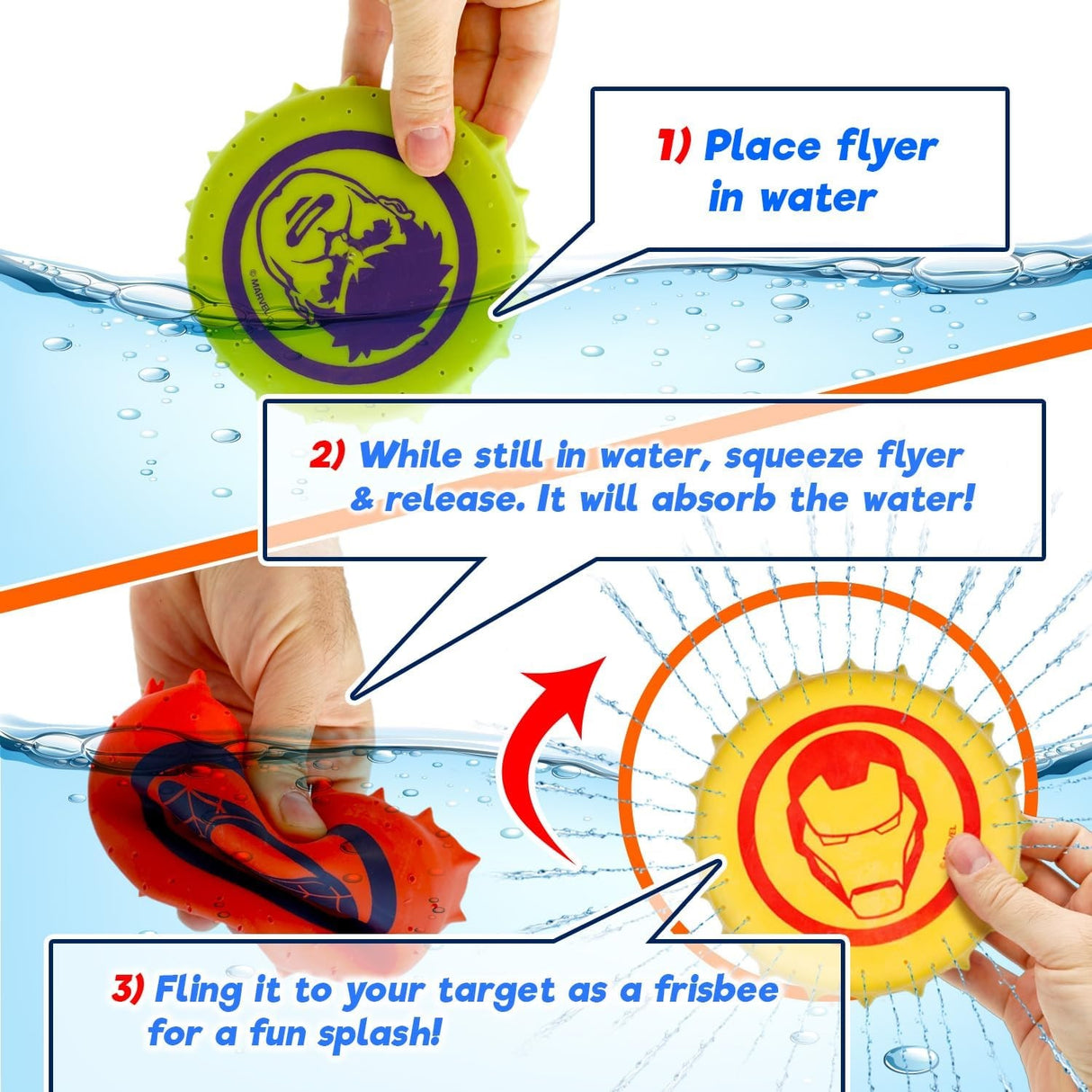 1) Place flyer in water

© MARVEL

2) While still in water, squeeze flyer & release. It will absorb the water!

MARVEL

3) Fling it to your target as a frisbee for a fun splash!