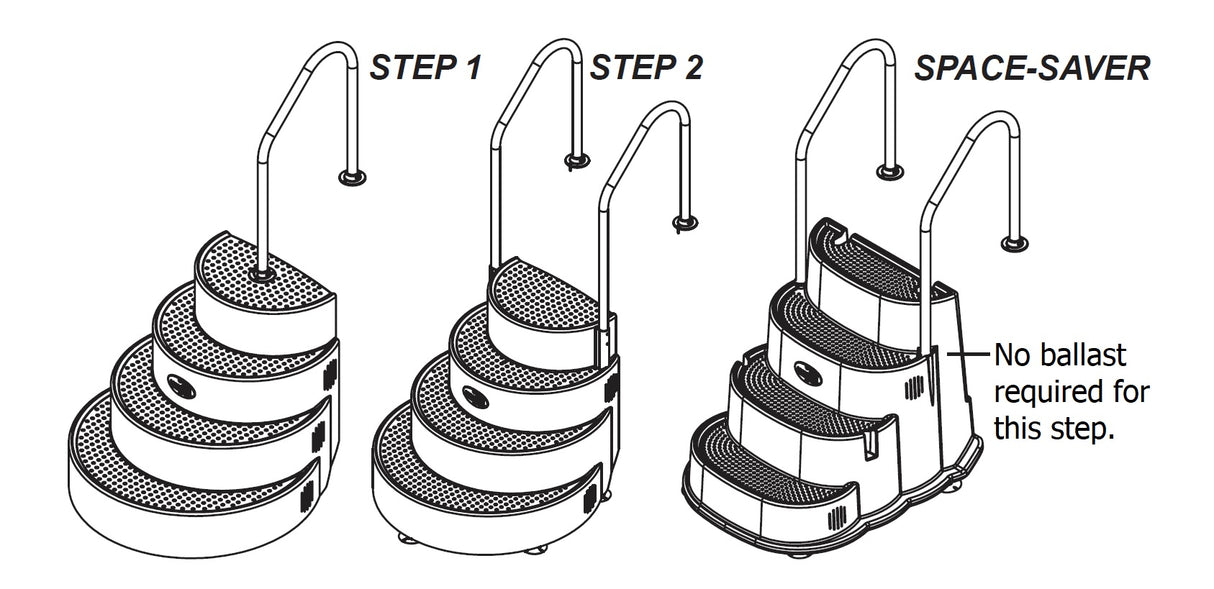 STEP 1

STEP 2

SPACE-SAVER

No ballast required for this step.