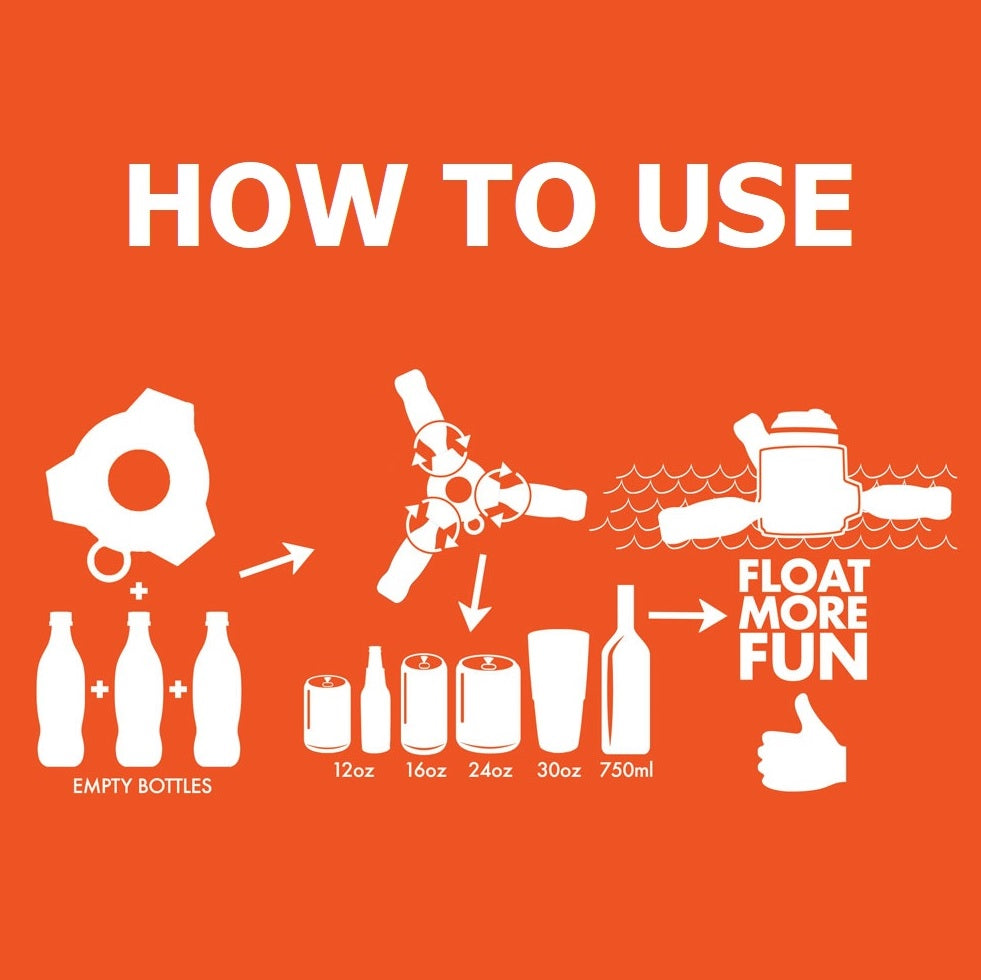 HOW TO USE

+

+ +

EMPTY BOTTLES

12oz 16oz 24oz 30oz 750ml

FLOAT MORE FUN