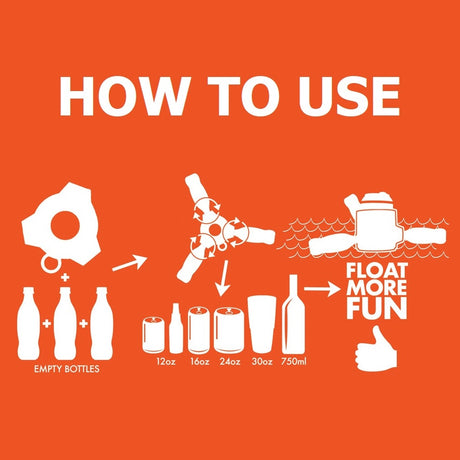 HOW TO USE

+

+ +

EMPTY BOTTLES

12oz 16oz 24oz 30oz 750ml

FLOAT MORE FUN