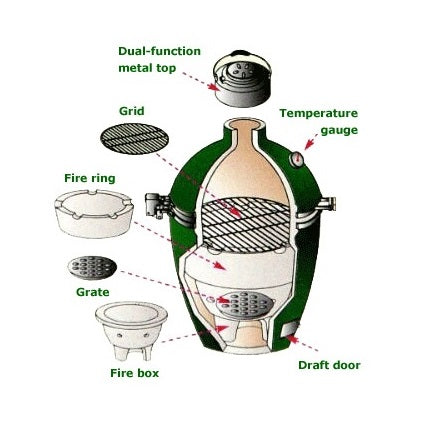 Dual-function metal top

Grid

Temperature gauge

Fire ring

Grate

Fire box

Draft door