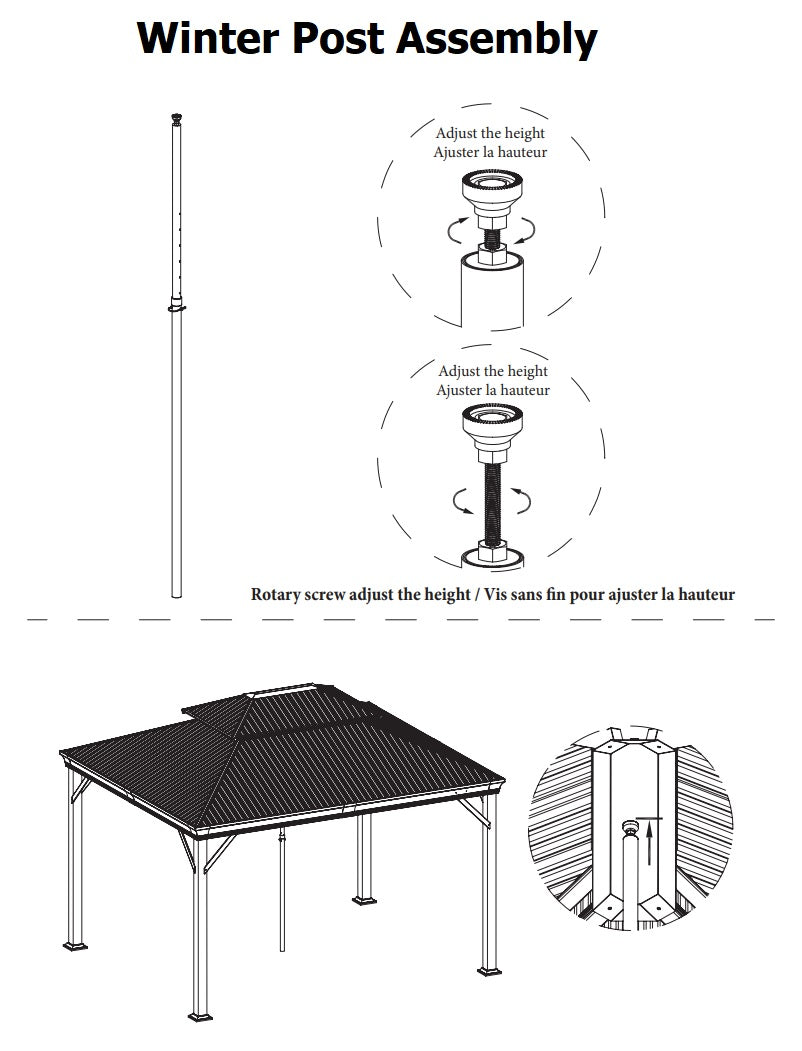 Winter Post Assembly

Adjust the height
Ajuster la hauteur

Adjust the height
Ajuster la hauteur

Rotary screw adjust the height / Vis sans fin pour ajuster la hauteur