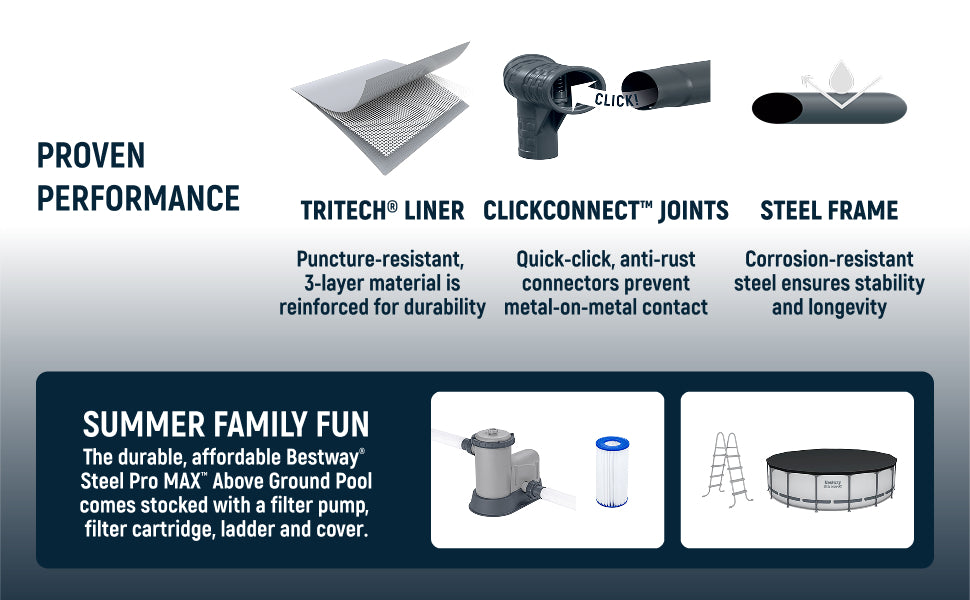 PROVEN PERFORMANCE

CLICK!

TRITECH® LINER

Puncture-resistant, 3-layer material is reinforced for durability

CLICKCONNECT™ JOINTS

Quick-click, anti-rust connectors prevent metal-on-metal contact

STEEL FRAME

Corrosion-resistant steel ensures stability and longevity

SUMMER FAMILY FUN

The durable, affordable Bestway® Steel Pro MAX™ Above Ground Pool comes stocked with a filter pump, filter cartridge, ladder and cover.

Bestway