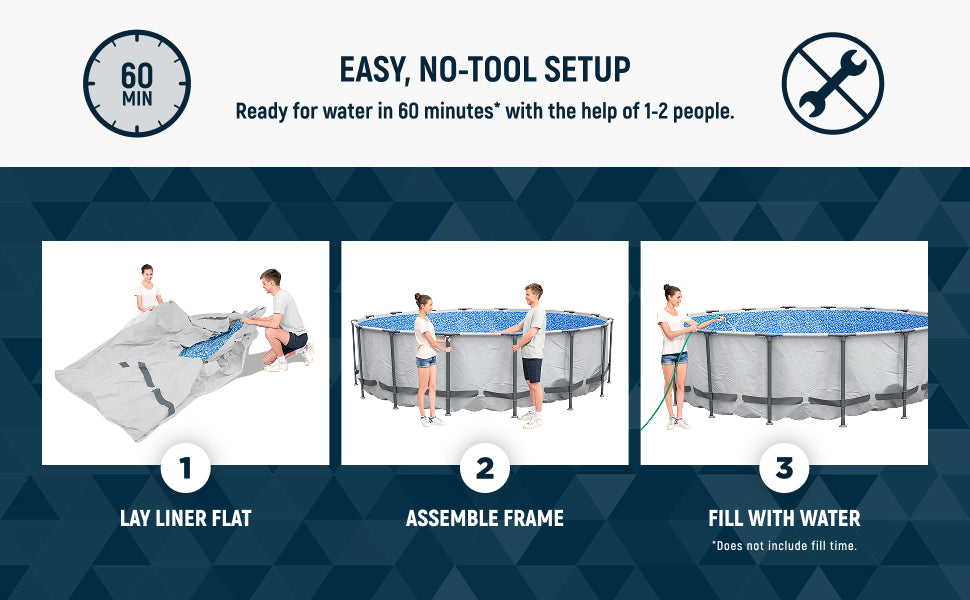 60 MIN

EASY, NO-TOOL SETUP

Ready for water in 60 minutes* with the help of 1-2 people.

1

LAY LINER FLAT

2

ASSEMBLE FRAME

3

FILL WITH WATER

*Does not include fill time.